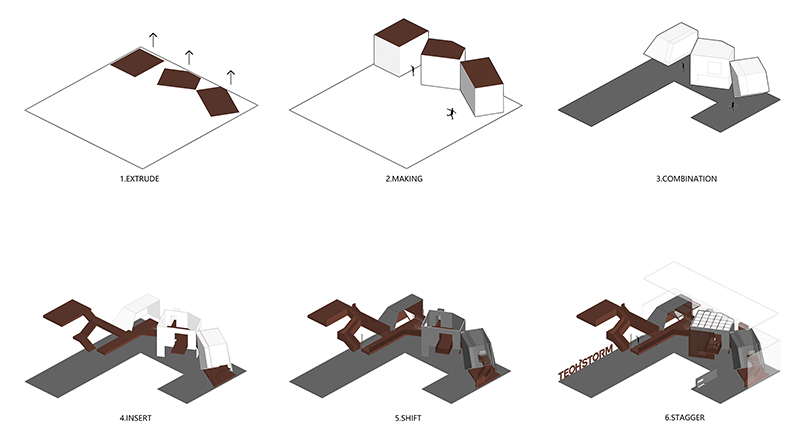 1.EXTRUDE

2.MAKING

3.COMBINATION

4.INSERT

5.SHIFT

TECHSTORM

6.STAGGER